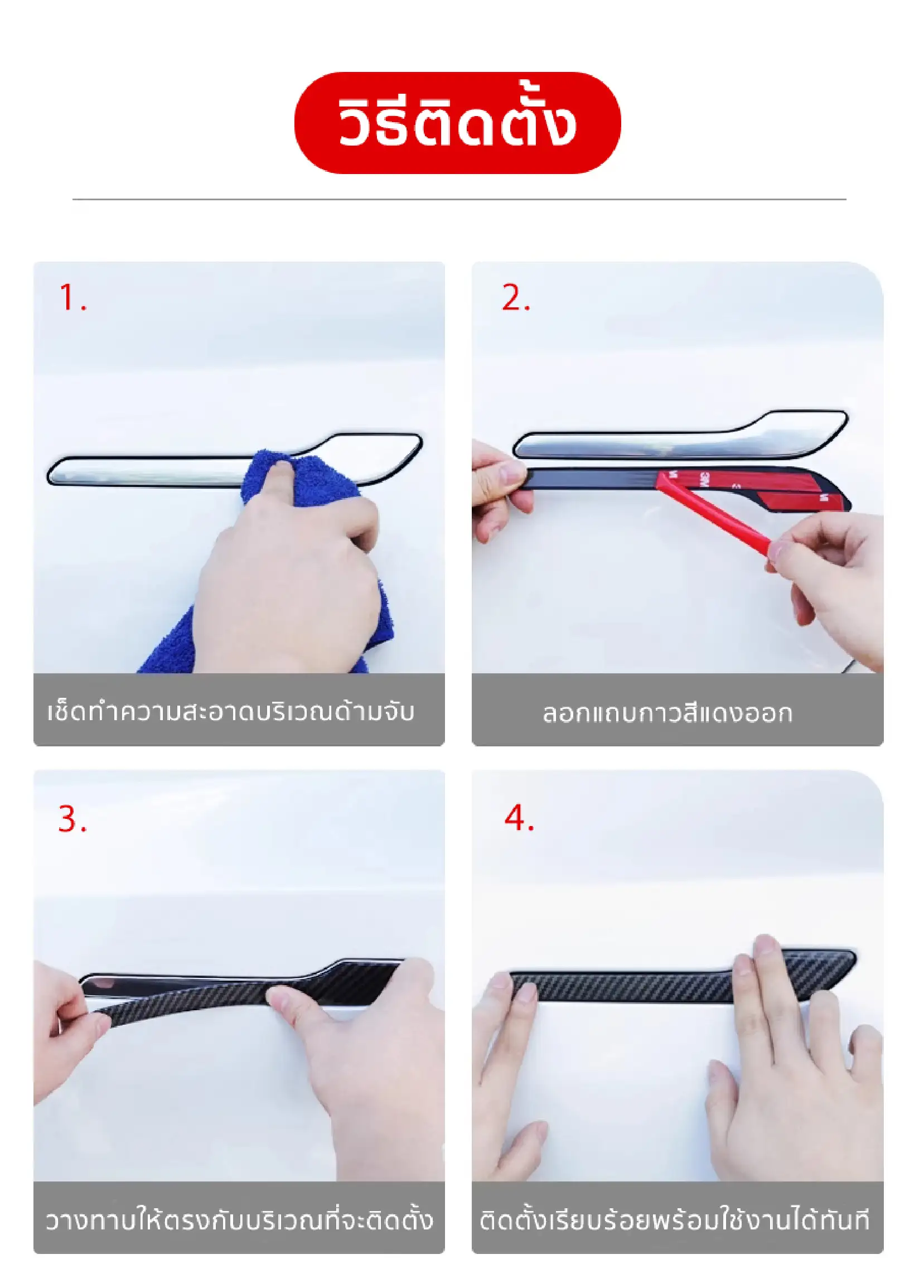 วิธีติดตั้ง

1.

เช็ดทำความสะอาดบริเวณด้ามจับ

2.

ลอกแถบกาวสีแดงออก

3.

วางทาบให้ตรงกับบริเวณที่จะติดตั้ง

4.

ติดตั้งเรียบร้อยพร้อมใช้งานได้ทันที